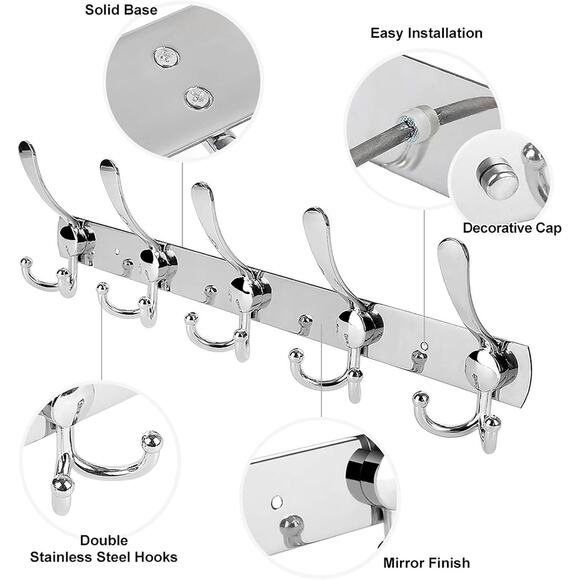 Solid Base

Easy Installation

Decorative Cap

Double
Stainless Steel Hooks

Mirror Finish